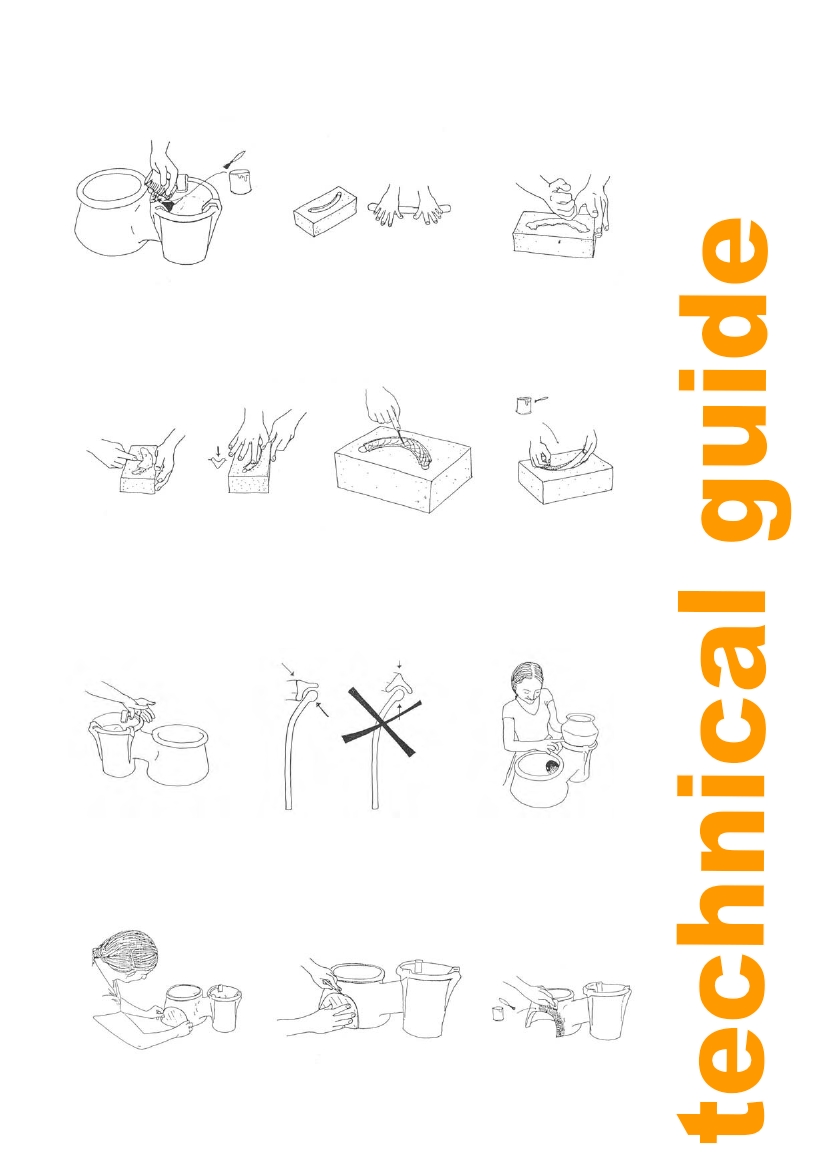 technical guide